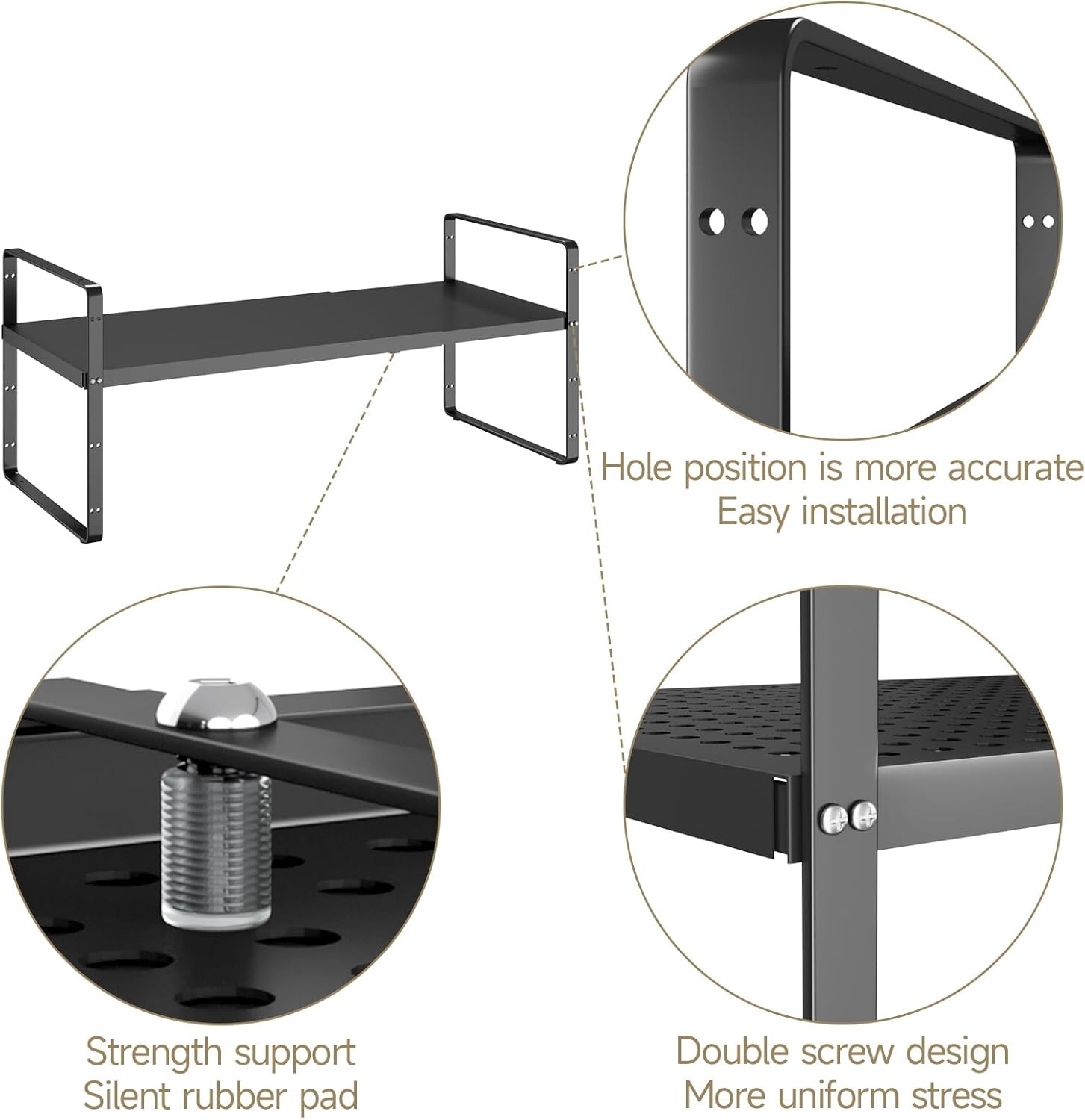 Hole position is more accurate
Easy installation

Strength support
Silent rubber pad

Double screw design
More uniform stress