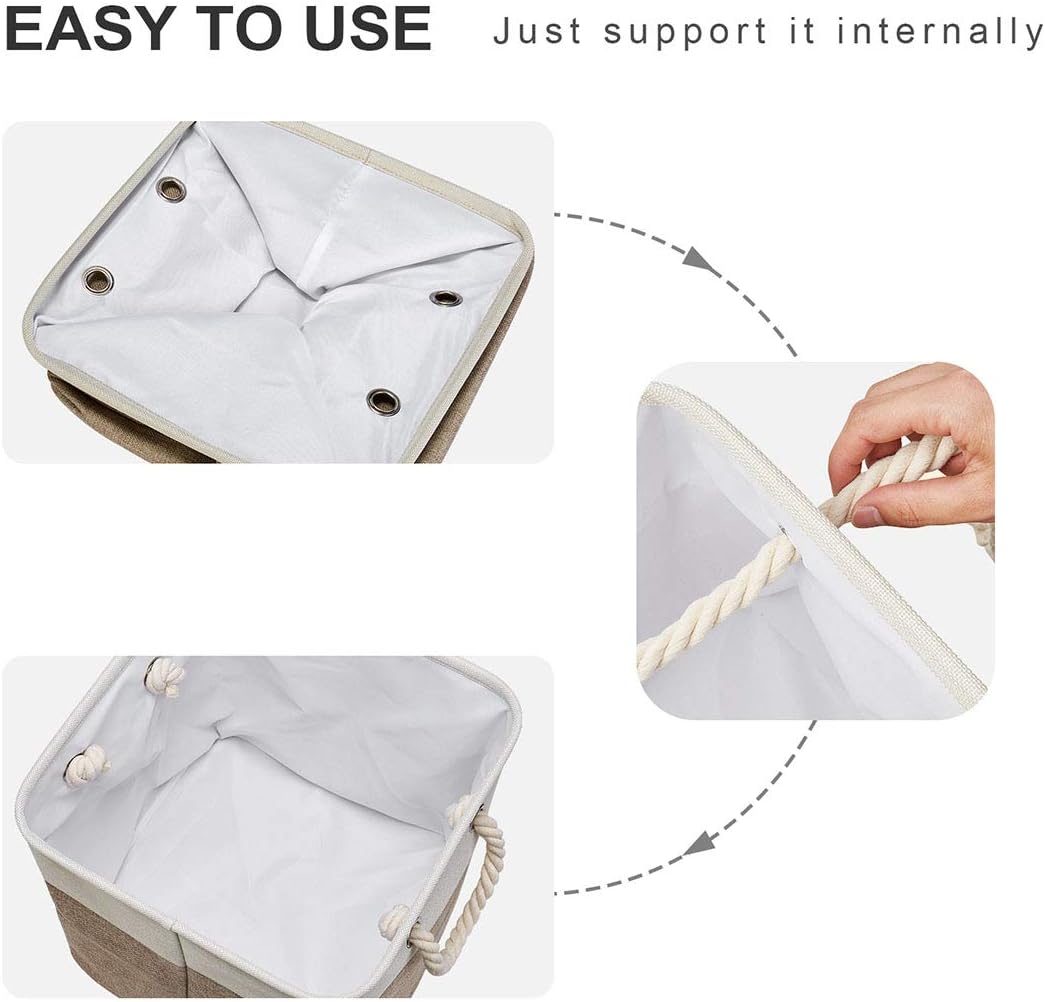 EASY TO USE Just support it internally