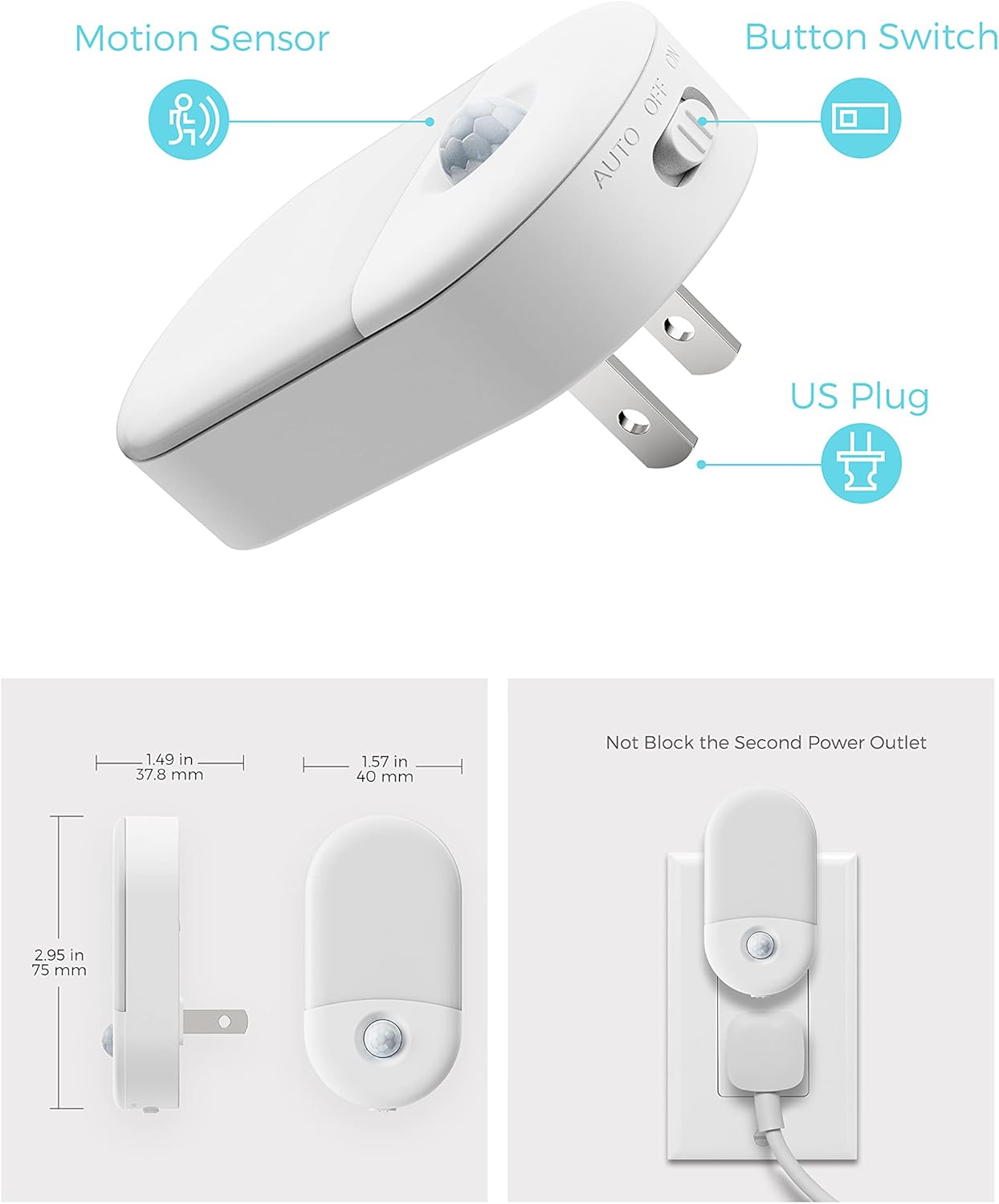 Motion Sensor

Button Switch

AUTO OFF ON

US Plug

1.49 in
37.8 mm

1.57 in
40 mm

2.95 in
75 mm

Not Block the Second Power Outlet