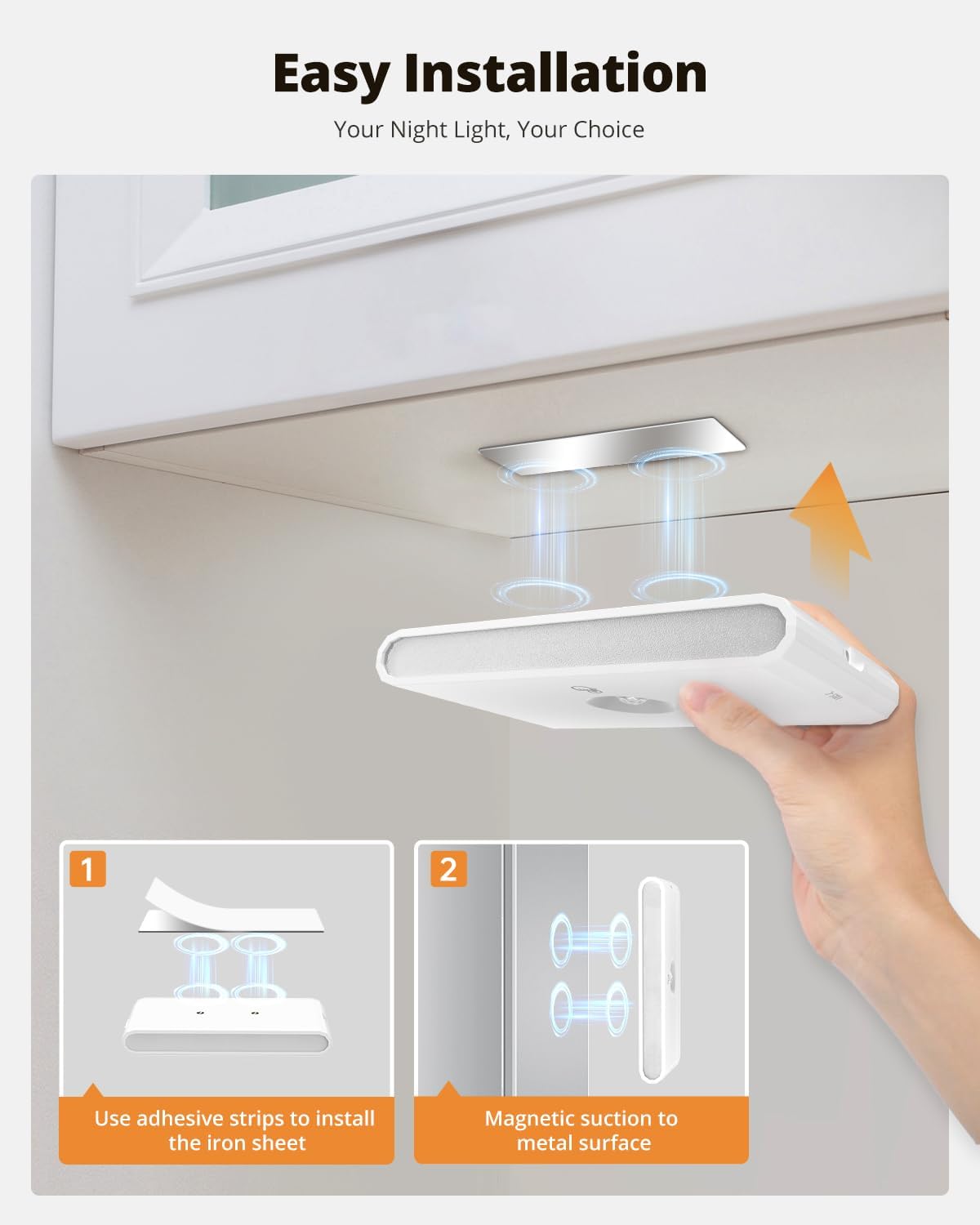 Easy Installation

Your Night Light, Your Choice

1

Use adhesive strips to install the iron sheet

2

Magnetic suction to metal surface