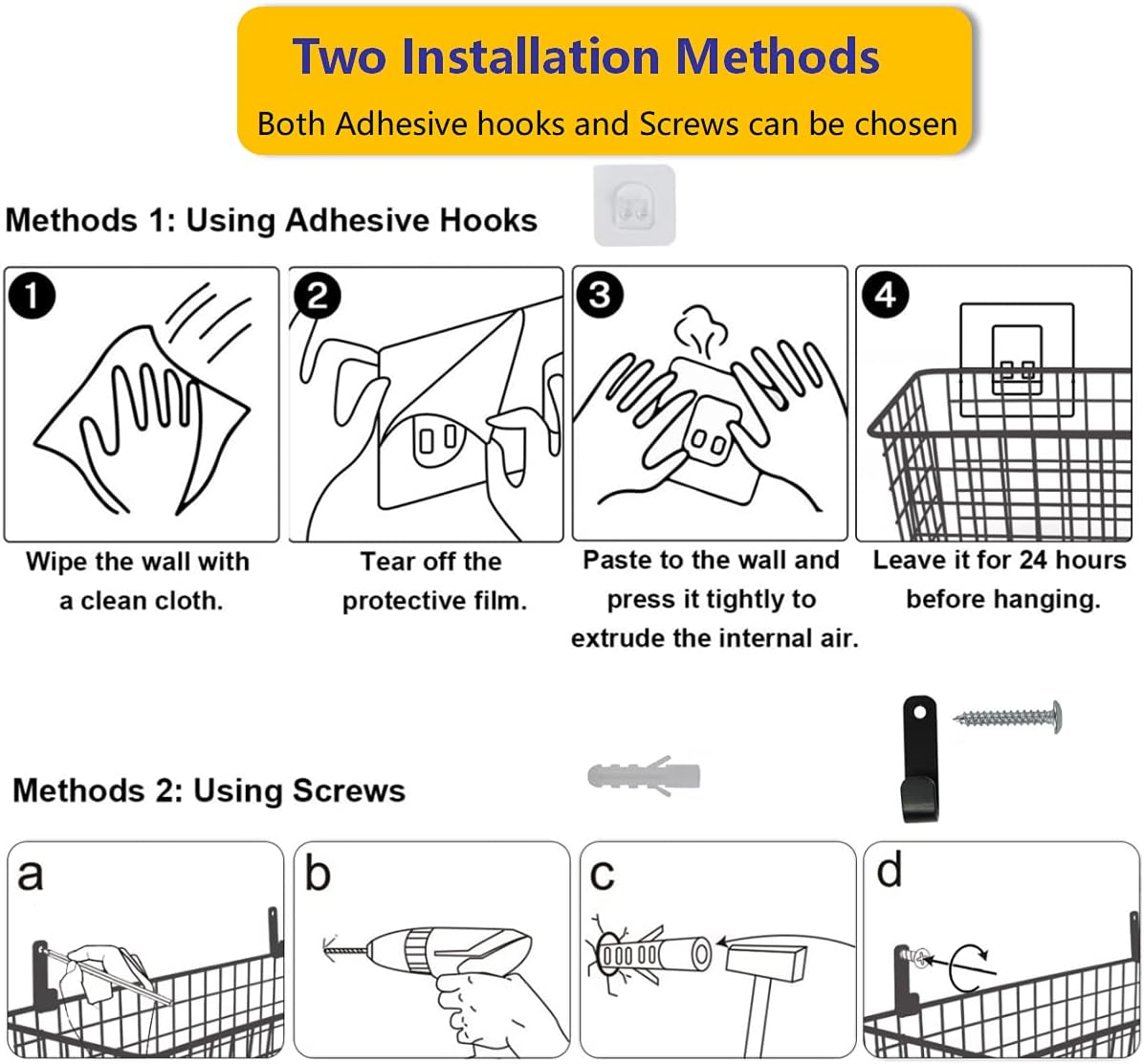 Two Installation Methods

Both Adhesive hooks and Screws can be chosen

Methods 1: Using Adhesive Hooks

1

Wipe the wall with a clean cloth.

2

Tear off the protective film.

3

Paste to the wall and press it tightly to extrude the internal air.

4

Leave it for 24 hours before hanging.

Methods 2: Using Screws

a

b

c

d