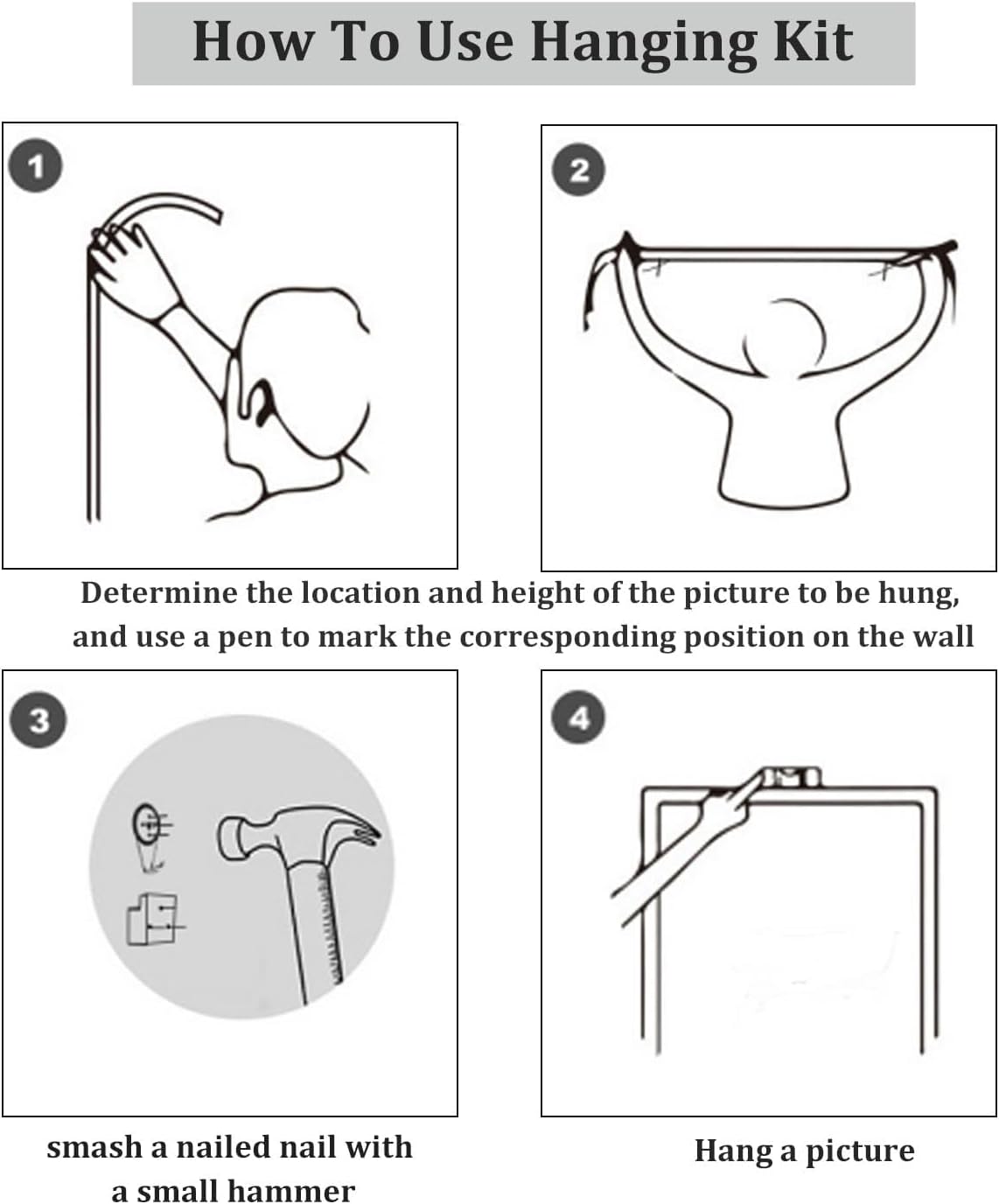 How To Use Hanging Kit

1

2

Determine the location and height of the picture to be hung, and use a pen to mark the corresponding position on the wall

3

4

smash a nailed nail with a small hammer

Hang a picture