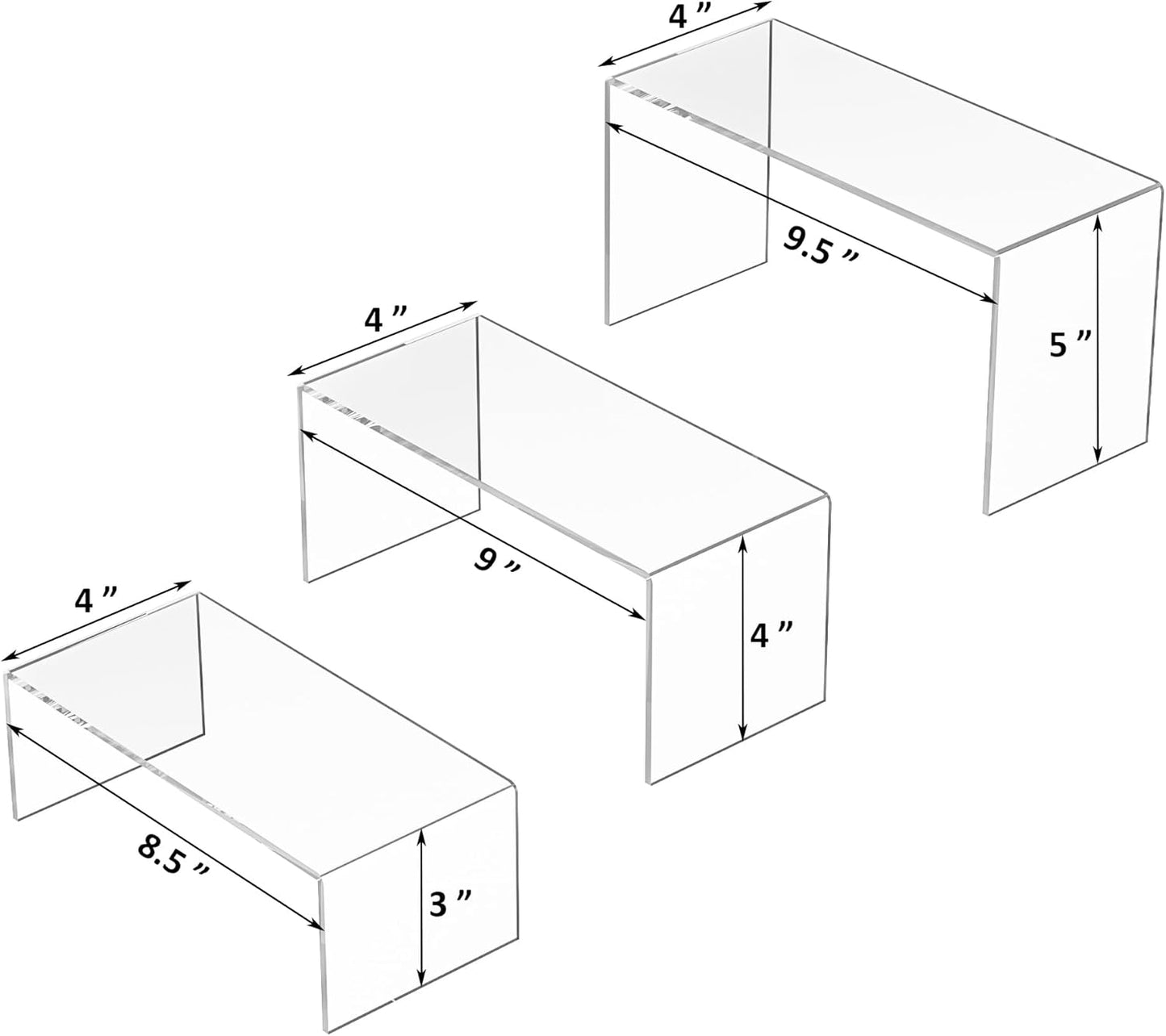 4 ”
9.5 ”
5 ”
4 ”
9 ”
4 ”
4 ”
8.5 ”
3 ”