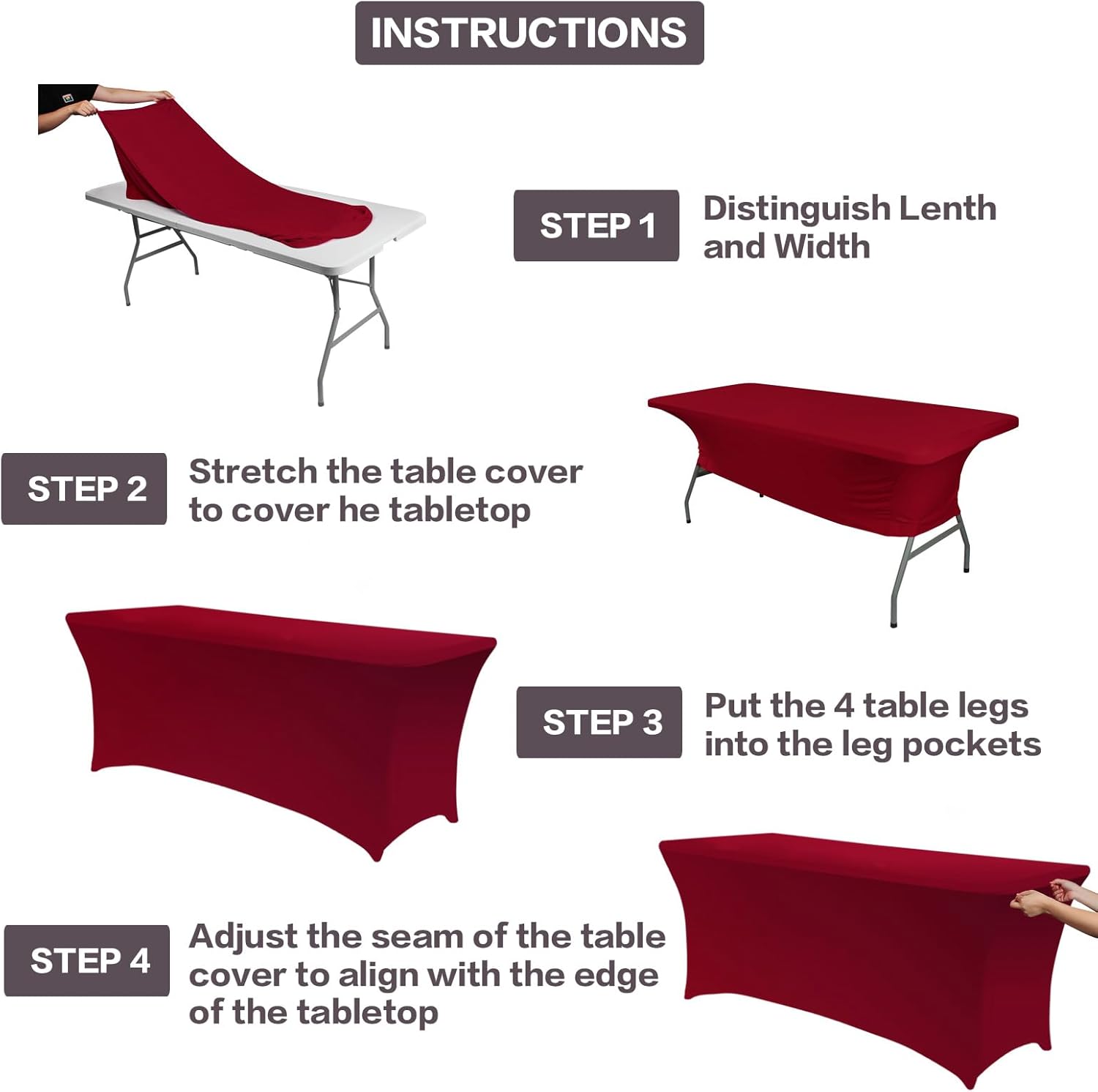 INSTRUCTIONS

STEP 1 Distinguish Lenth and Width

STEP 2 Stretch the table cover to cover he tabletop

STEP 3 Put the 4 table legs into the leg pockets

STEP 4 Adjust the seam of the table cover to align with the edge of the tabletop