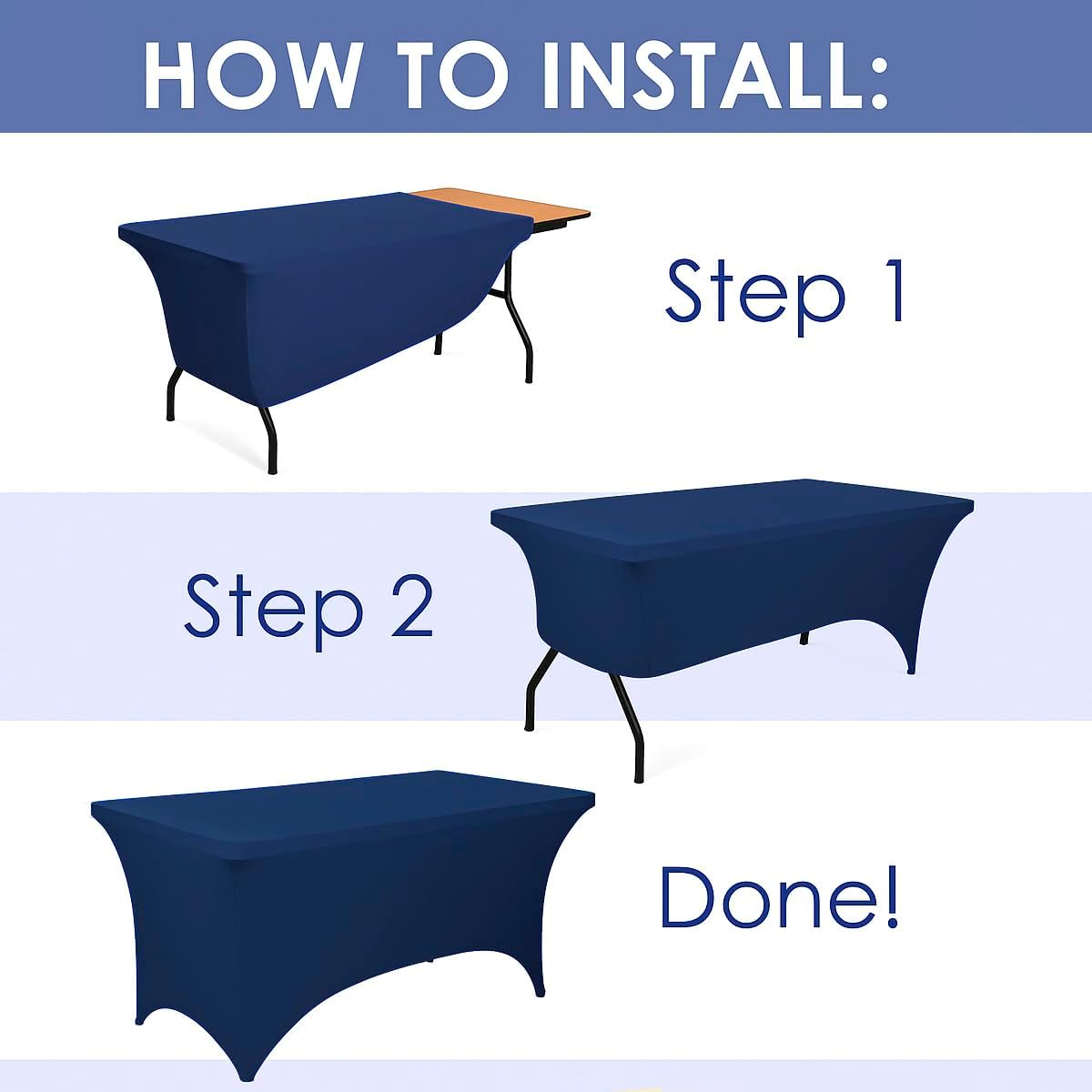 HOW TO INSTALL:

Step 1

Step 2

Done!