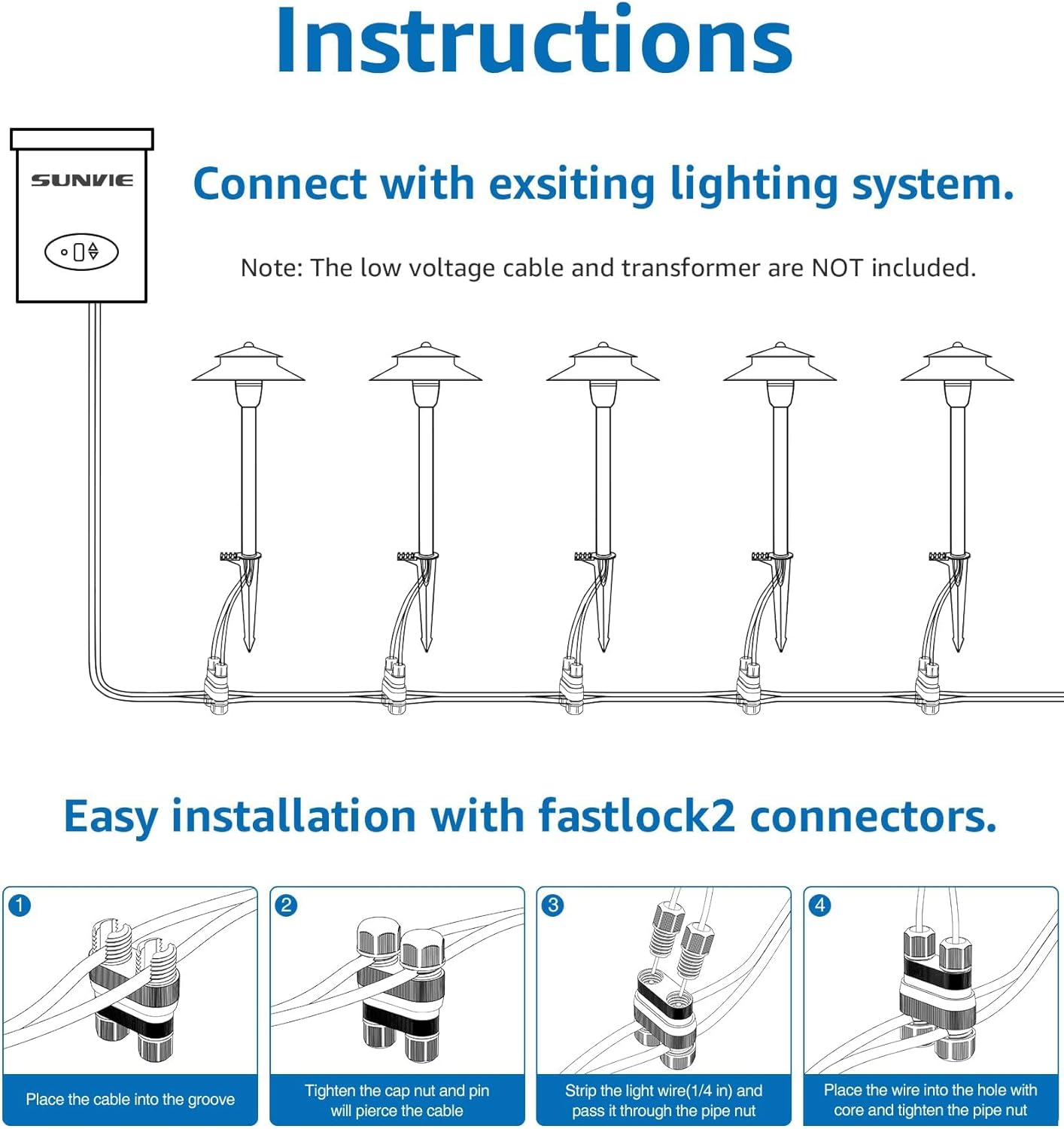 Instructions

SUNVIE

Connect with exsiting lighting system.

Note: The low voltage cable and transformer are NOT included.

Easy installation with fastlock2 connectors.

1
Place the cable into the groove

2
Tighten the cap nut and pin will pierce the cable

3
Strip the light wire(1/4 in) and pass it through the pipe nut

4
Place the wire into the hole with core and tighten the pipe nut