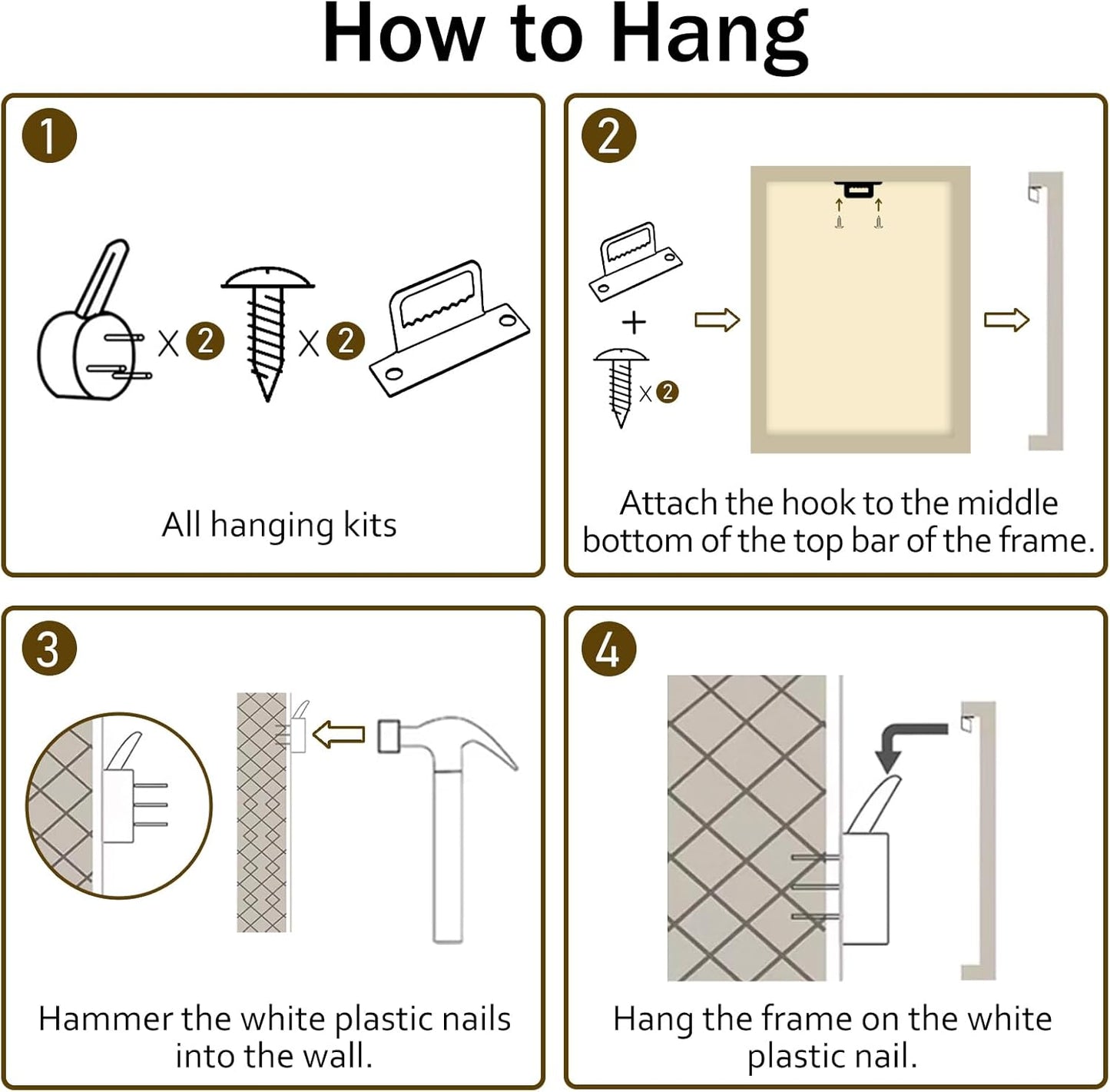 How to Hang

1

X 2 X 2

All hanging kits

2

+

X 2

Attach the hook to the middle bottom of the top bar of the frame.

3

Hammer the white plastic nails into the wall.

4

Hang the frame on the white plastic nail.