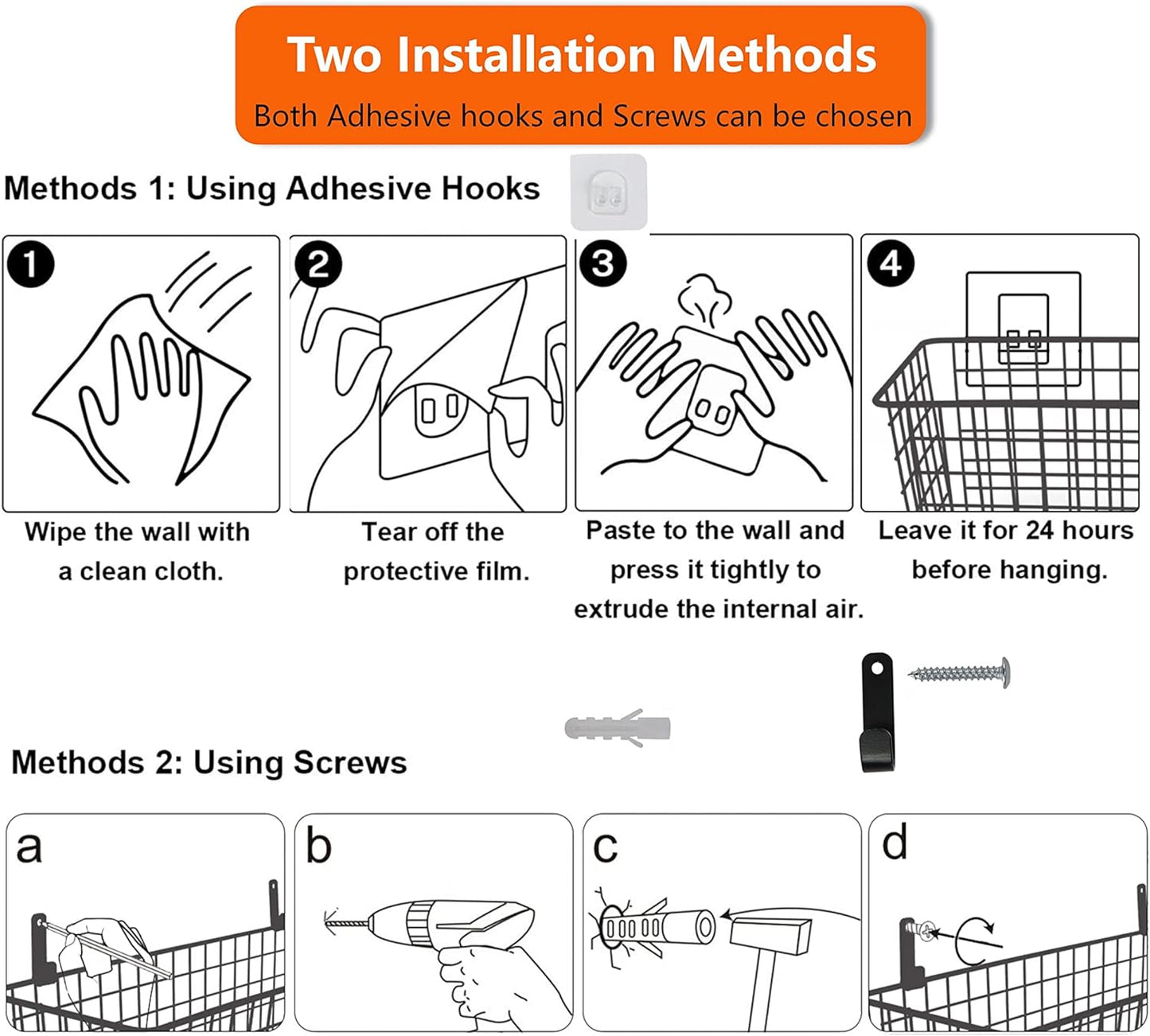 Two Installation Methods
Both Adhesive hooks and Screws can be chosen

Methods 1: Using Adhesive Hooks

1
Wipe the wall with a clean cloth.

2
Tear off the protective film.

3
Paste to the wall and press it tightly to extrude the internal air.

4
Leave it for 24 hours before hanging.

Methods 2: Using Screws

a

b

c

d