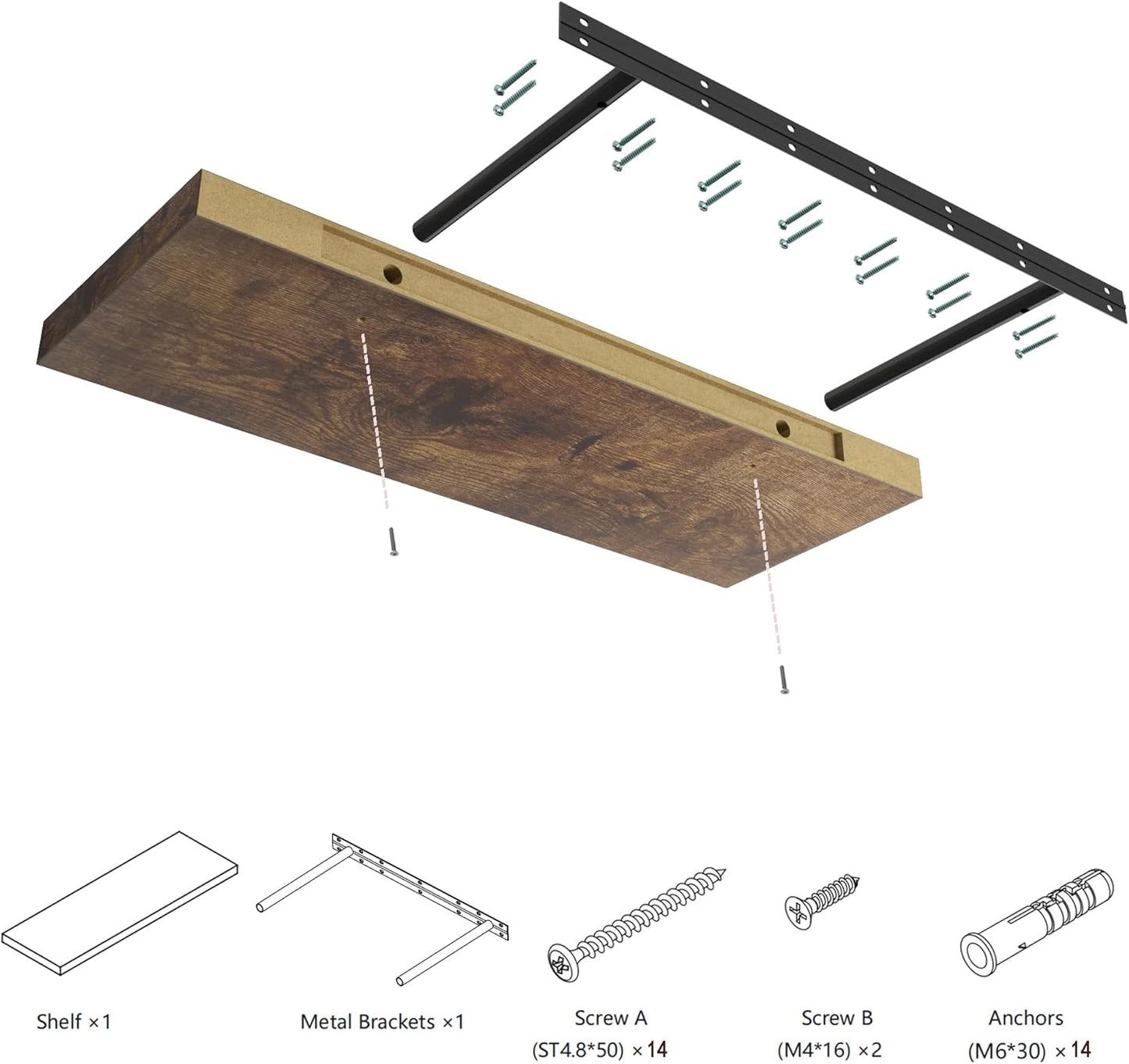 Shelf ×1

Metal Brackets ×1

Screw A
(ST4.8*50) ×14

Screw B
(M4*16) ×2

Anchors
(M6*30) ×14