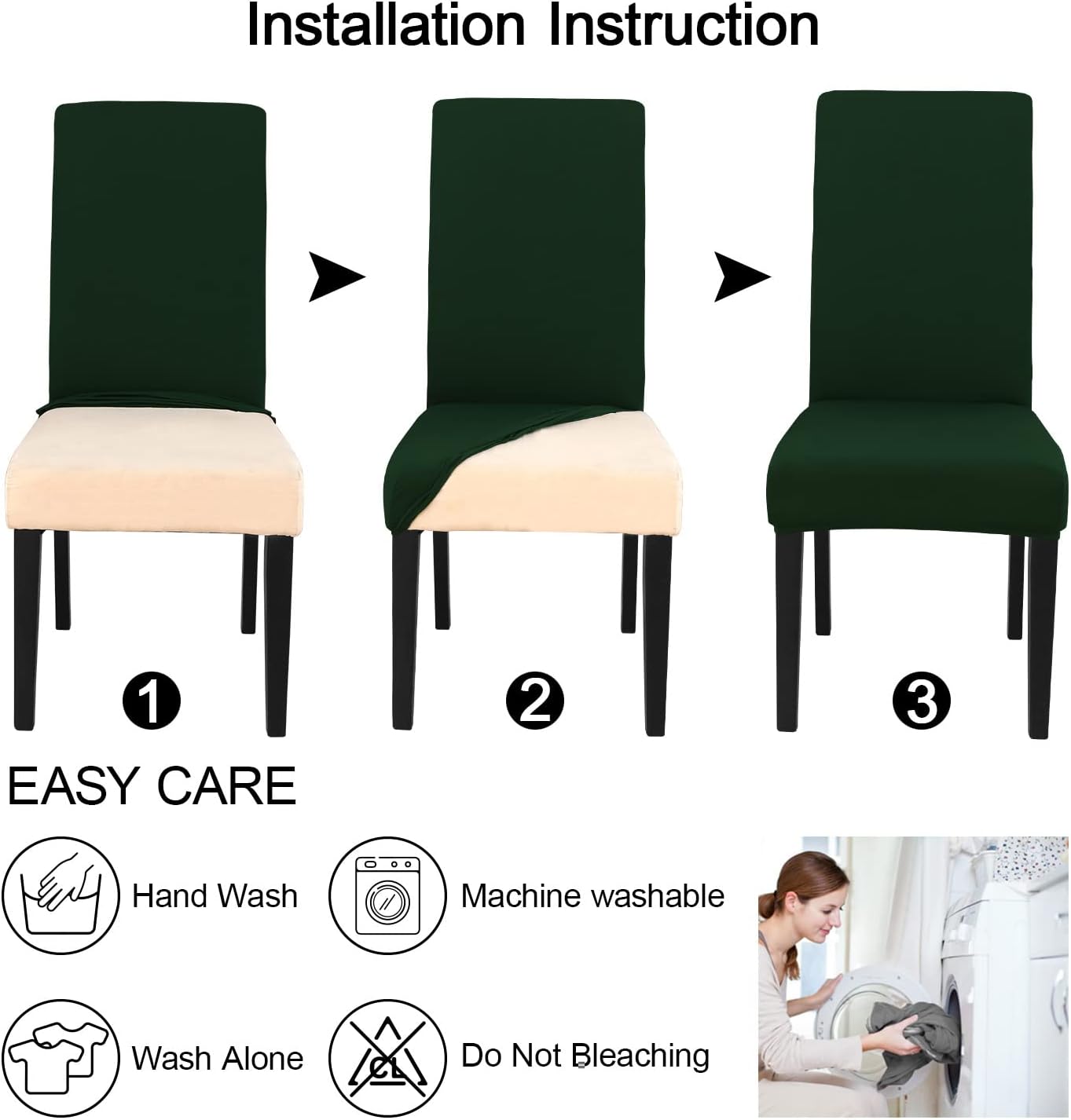 Installation Instruction

1

2

3

EASY CARE

Hand Wash

Machine washable

Wash Alone

CL

Do Not Bleaching